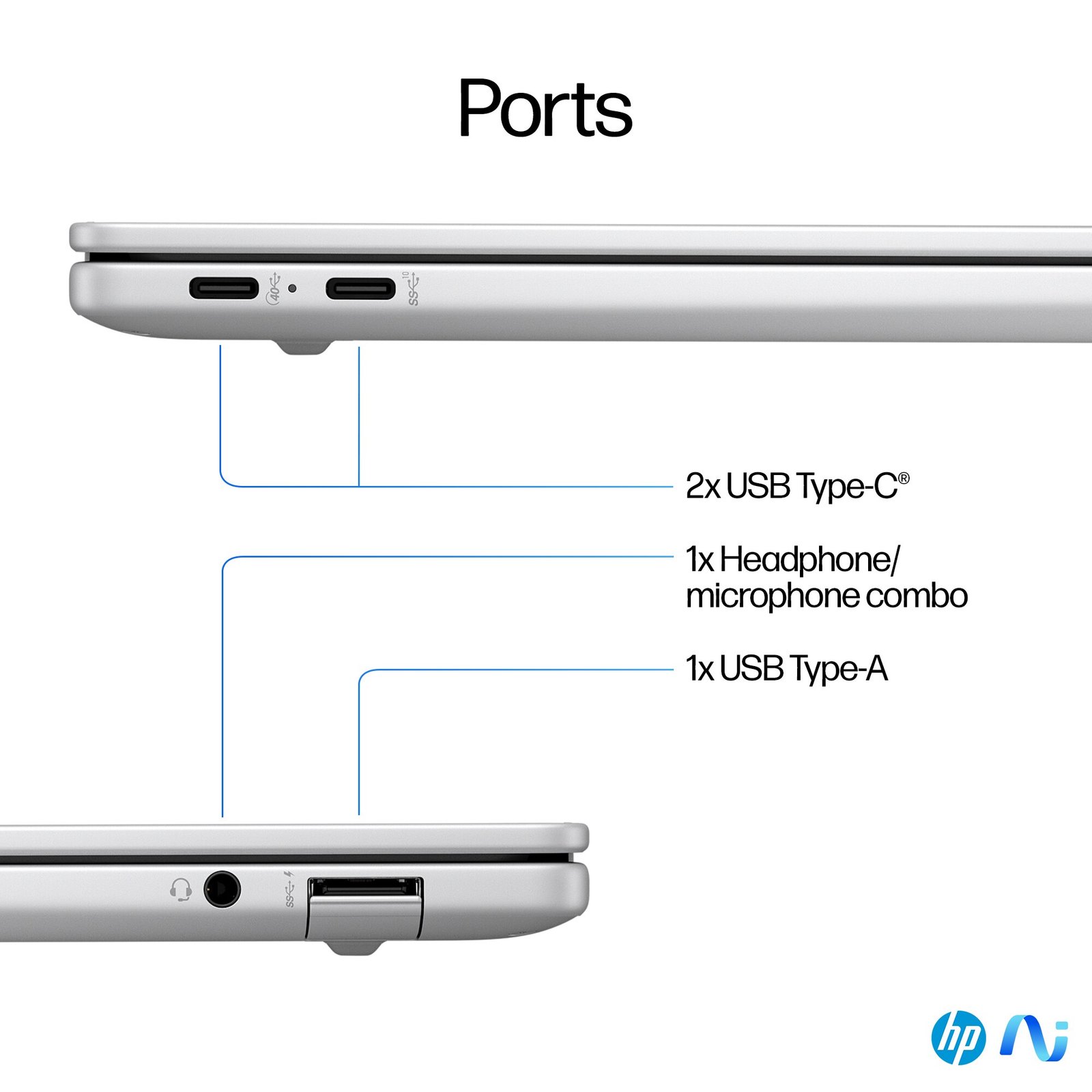 Ports

40

SS 10

2x USB Type-C®

1x Headphone/ microphone combo

1x USB Type-A

SS

hp