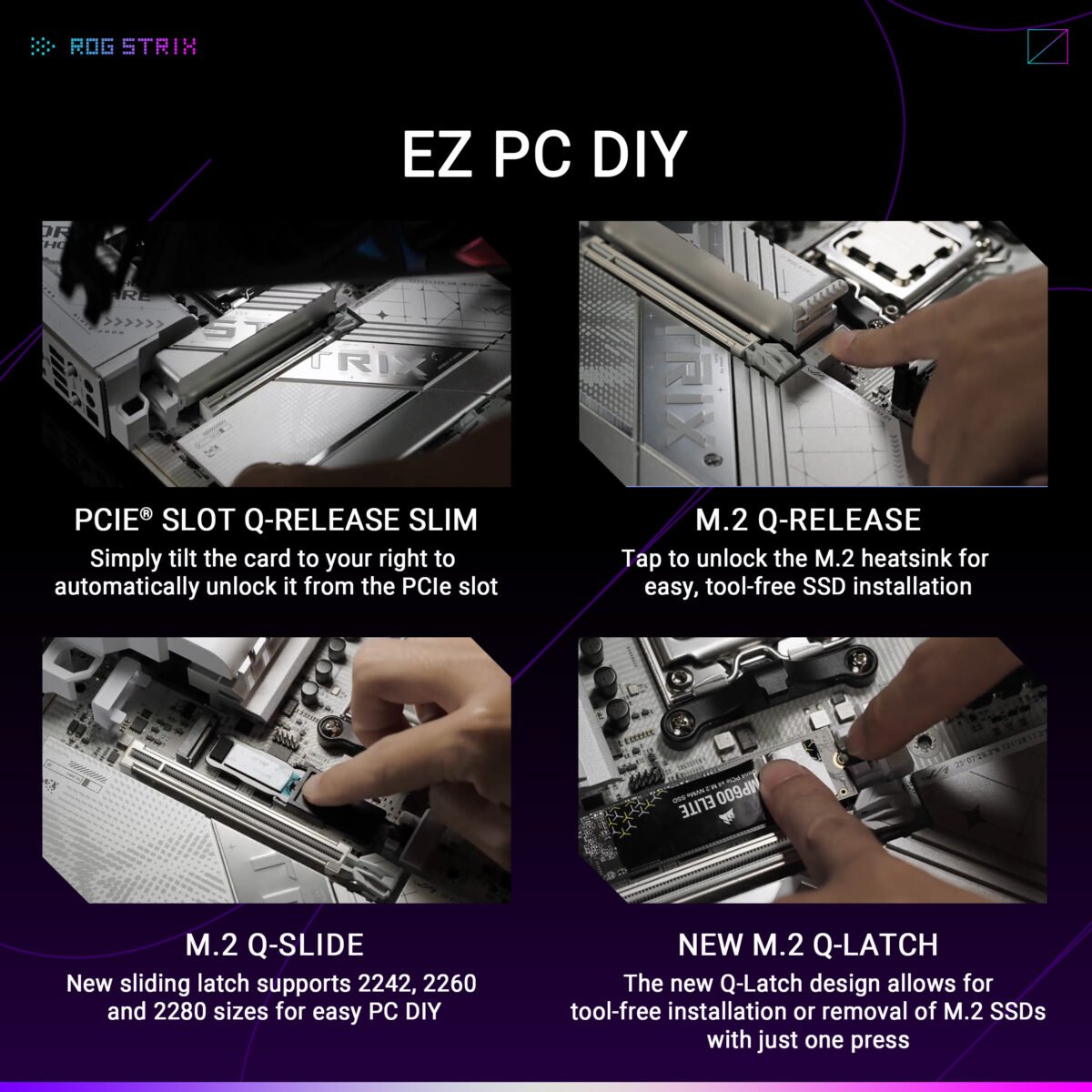 ROG STRIX

EZ PC DIY

STRIX

PCIE® SLOT Q-RELEASE SLIM
Simply tilt the card to your right to automatically unlock it from the PCIe slot

STRIX

M.2 Q-RELEASE
Tap to unlock the M.2 heatsink for easy, tool-free SSD installation

M.2 Q-SLIDE
New sliding latch supports 2242, 2260 and 2280 sizes for easy PC DIY

MP600 ELITE

NEW M.2 Q-LATCH
The new Q-Latch design allows for tool-free installation or removal of M.2 SSDs with just one press