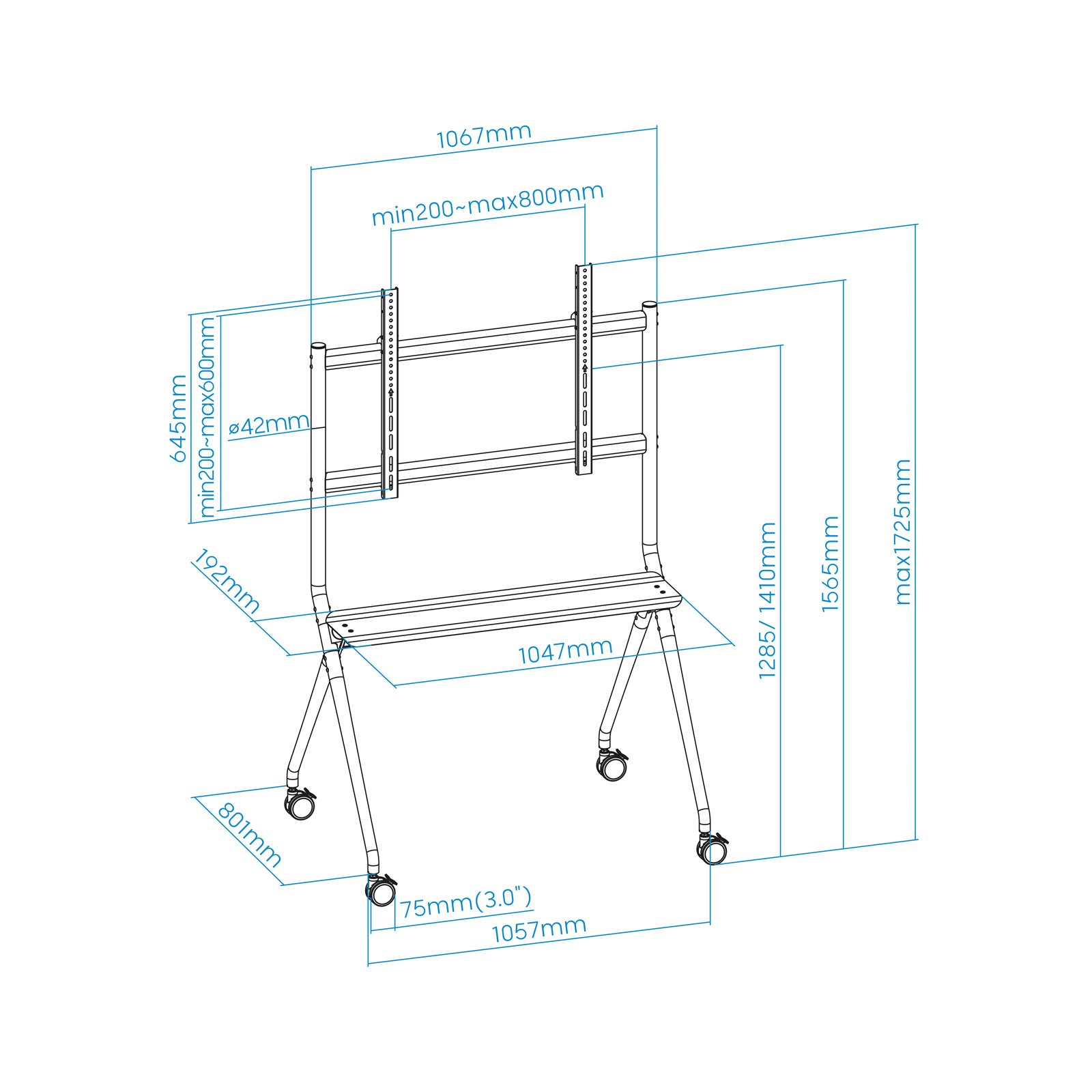 1067mm

min200~max800mm

645mm

min200~max600mm

ø42mm

192mm

1047mm

1285/ 1410mm

1565mm

max1725mm

801mm

75mm(3.0")

1057mm