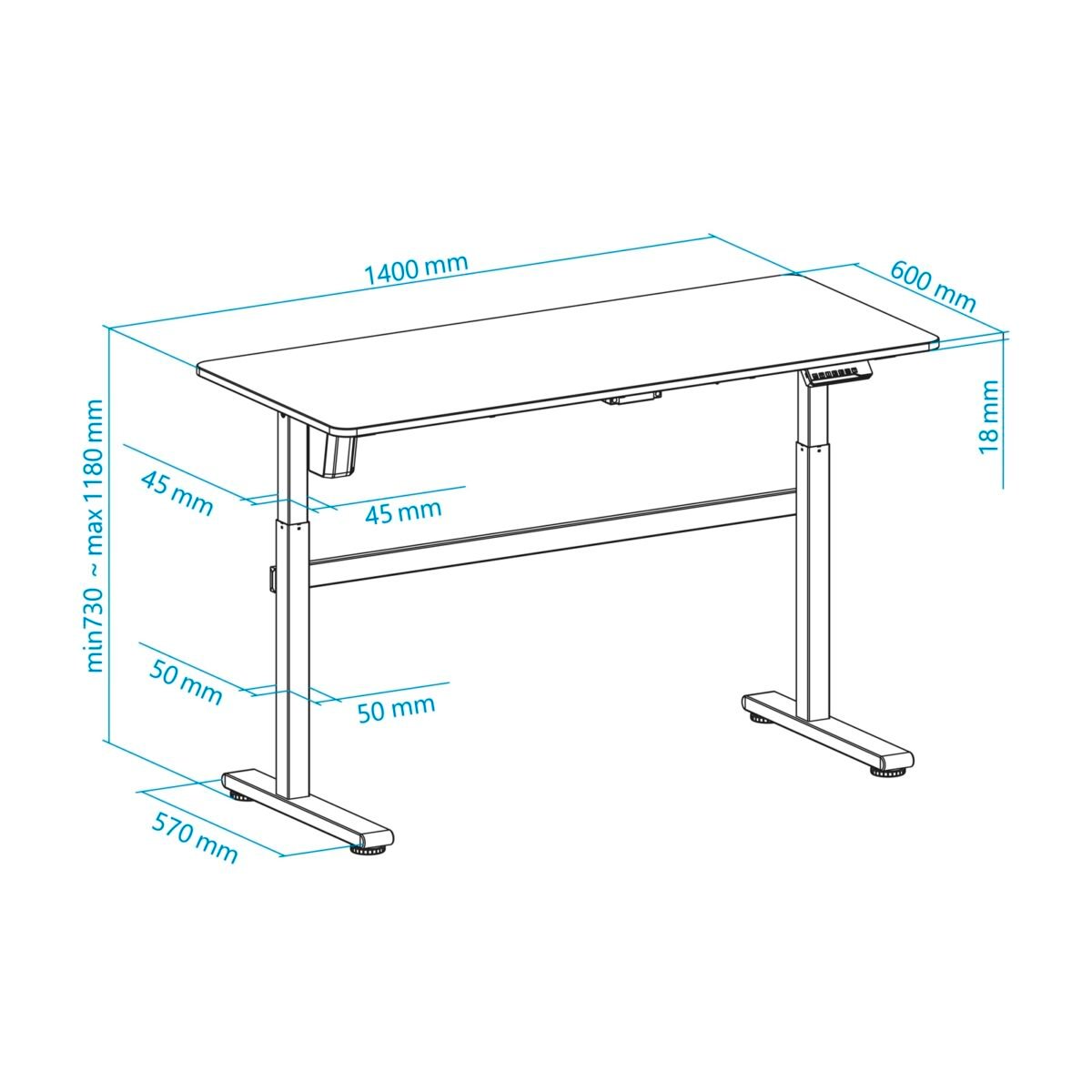 1400 mm

600 mm

18 mm

min730 ~ max 1180 mm

45 mm

45 mm

50 mm

50 mm

570 mm